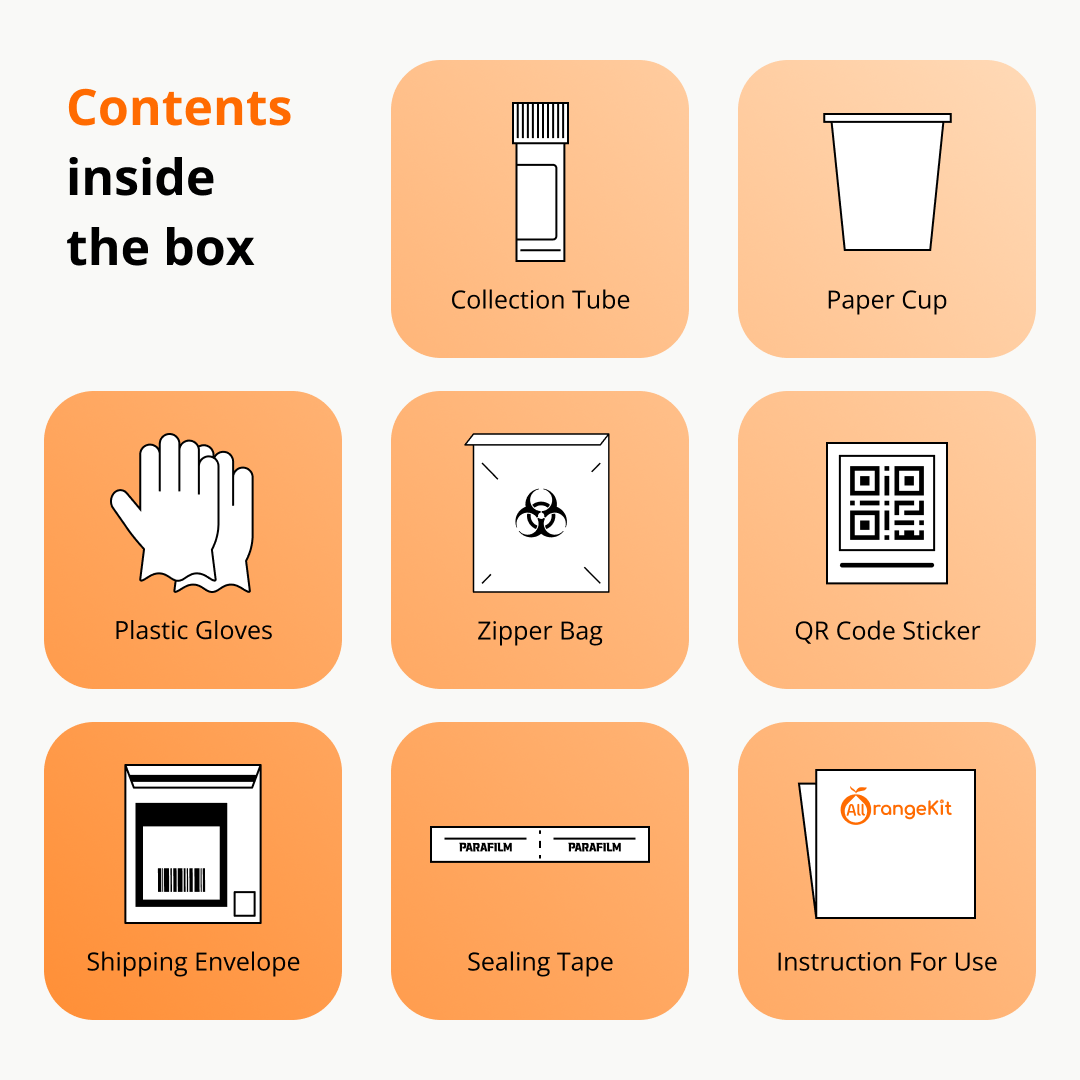 Contents inside the box

Collection Tube

Paper Cup

Plastic Gloves

Zipper Bag

QR Code Sticker

Shipping Envelope

PARAFILM PARAFILM

Sealing Tape

AllOrangeKit

Instruction For Use